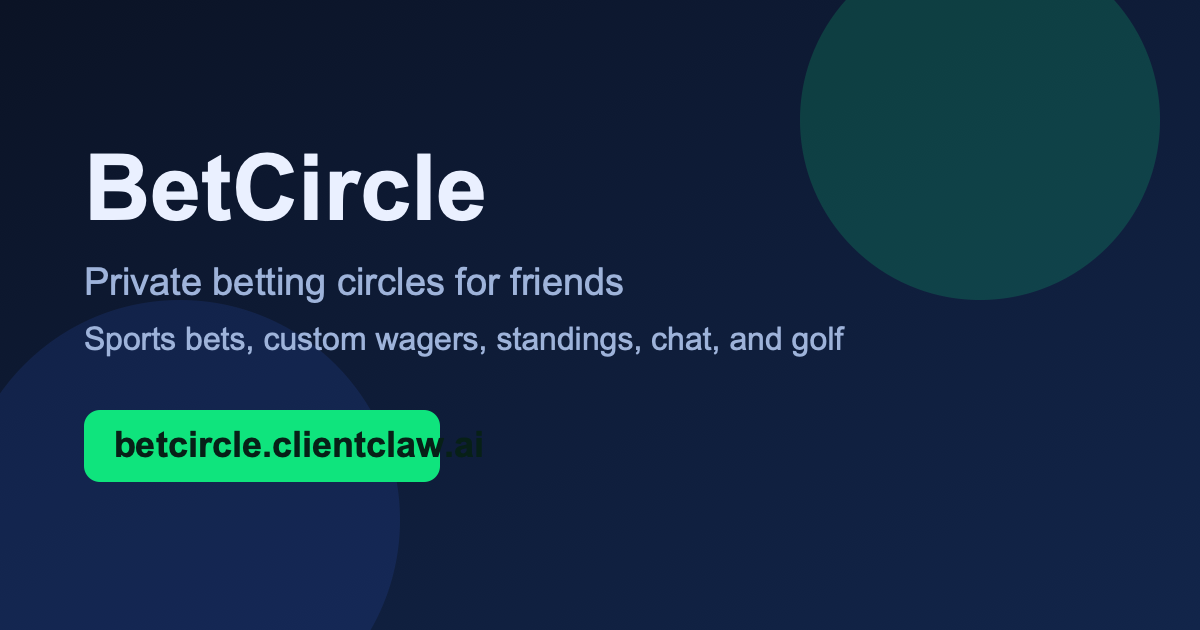 BetCircle

Private betting circles for friends

Sports bets, custom wagers, standings, chat, and golf

betcircle.clientclaw.ai